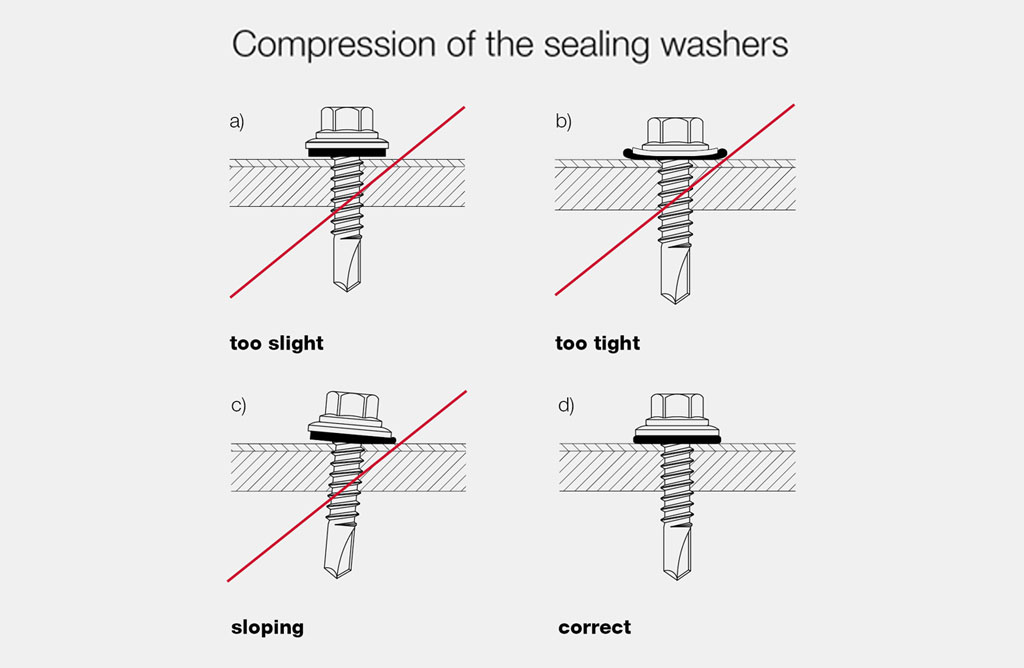 Compression of the sealing washers

a)

too slight

b)

too tight

c)

sloping

d)

correct